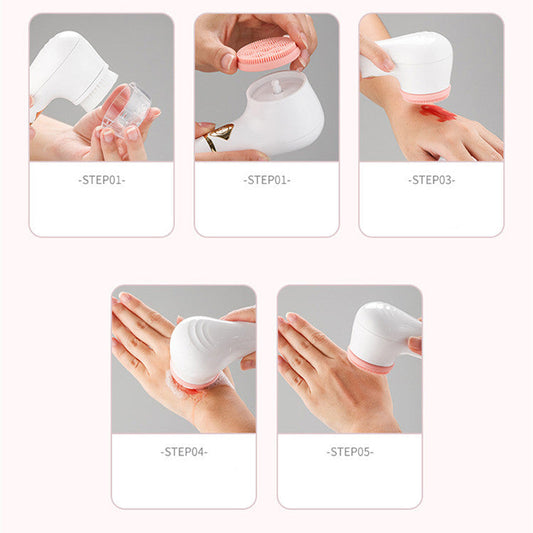 -STEP01-

-STEP01-

-STEP03-

-STEP04-

-STEP05-